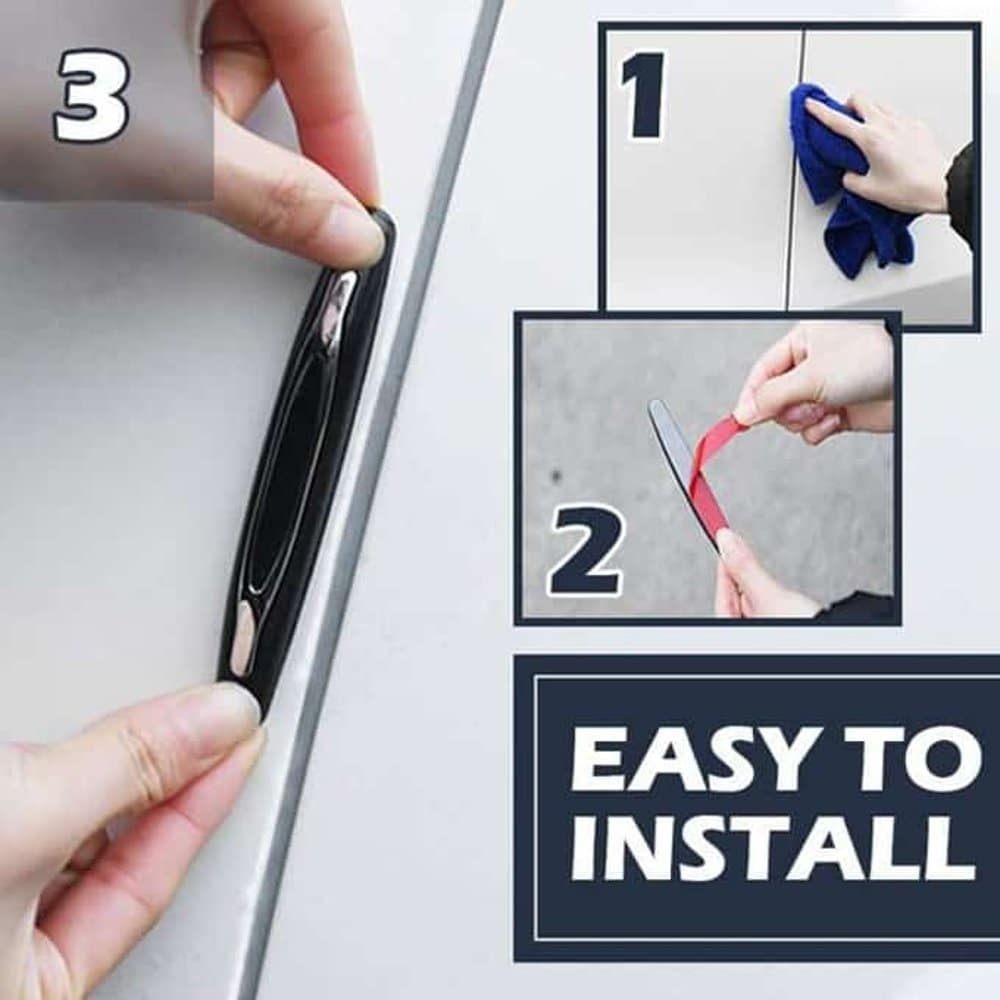 3

1

2

EASY TO INSTALL