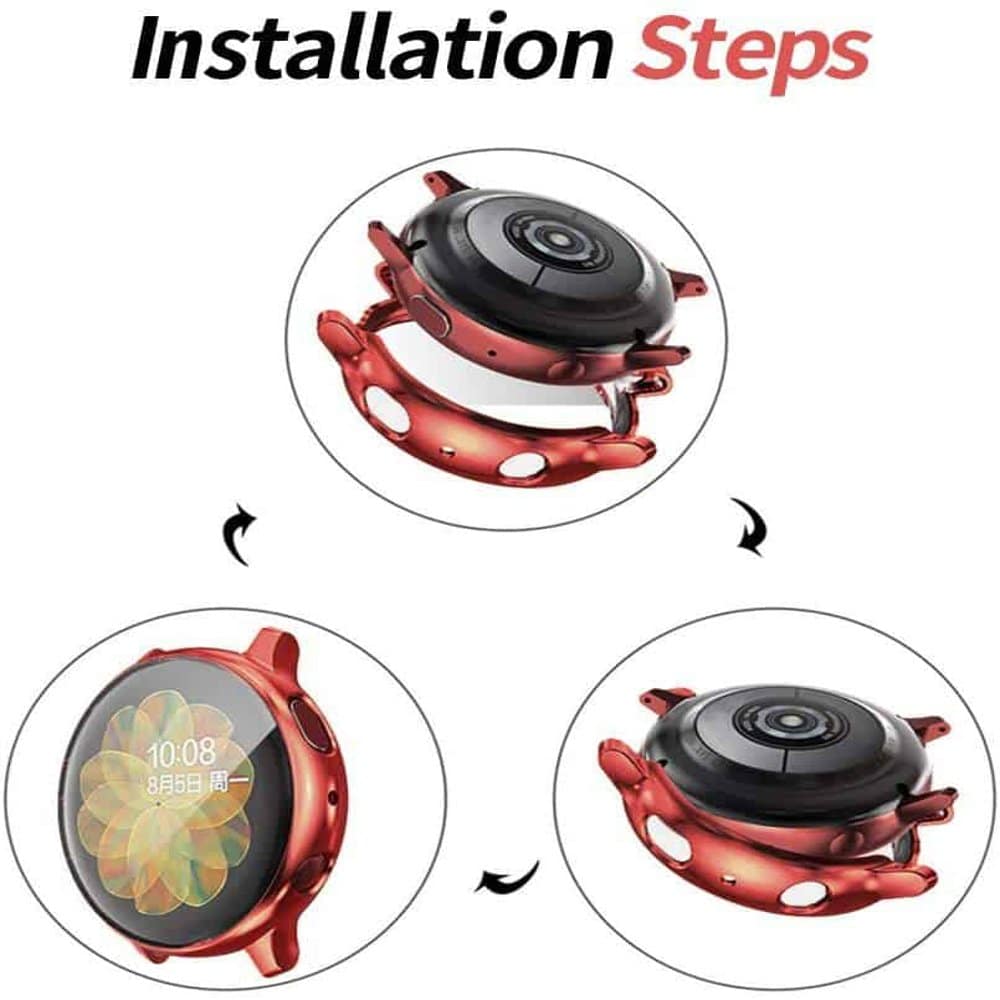 Installation Steps

10:08
8月5日 周一