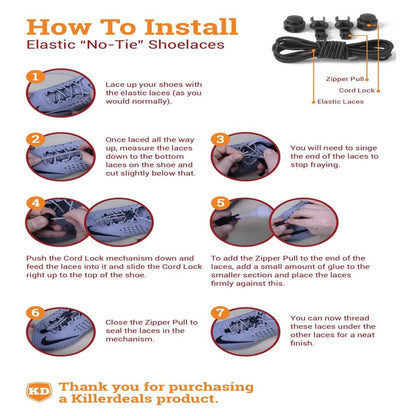 How To Install
Elastic "No-Tie" Shoelaces

Zipper Pull
Cord Lock
Elastic Laces

1
Lace up your shoes with the elastic laces (as you would normally).

2
Once laced all the way up, measure the laces down to the bottom laces on the shoe and cut slightly below that.

3
You will need to singe the end of the laces to stop fraying.

4
Push the Cord Lock mechanism down and feed the laces into it and slide the Cord Lock right up to the top of the shoe.

5
To add the Zipper Pull to the end of the laces, add a small amount of glue to the smaller section and place the laces firmly against this.

6
Close the Zipper Pull to seal the laces in the mechanism.

7
You can now thread these laces under the other laces for a neat finish.

KD
Thank you for purchasing a Killerdeals product.