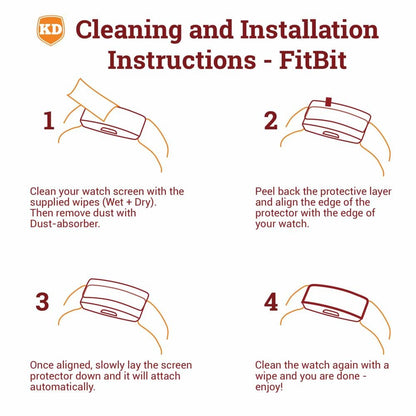 KD

Cleaning and Installation Instructions - FitBit

1

Clean your watch screen with the supplied wipes (Wet + Dry). Then remove dust with Dust-absorber.

2

Peel back the protective layer and align the edge of the protector with the edge of your watch.

3

Once aligned, slowly lay the screen protector down and it will attach automatically.

4

Clean the watch again with a wipe and you are done - enjoy!