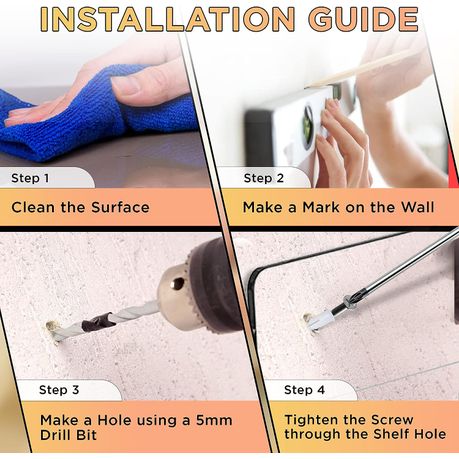 INSTALLATION GUIDE

Step 1

Clean the Surface

Step 2

Make a Mark on the Wall

Step 3

Make a Hole using a 5mm Drill Bit

Step 4

Tighten the Screw through the Shelf Hole