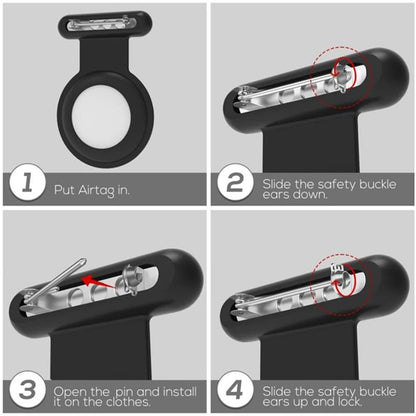 1 Put Airtag in.

2 Slide the safety buckle ears down.

3 Open the pin and install it on the clothes.

4 Slide the safety buckle ears up and lock.