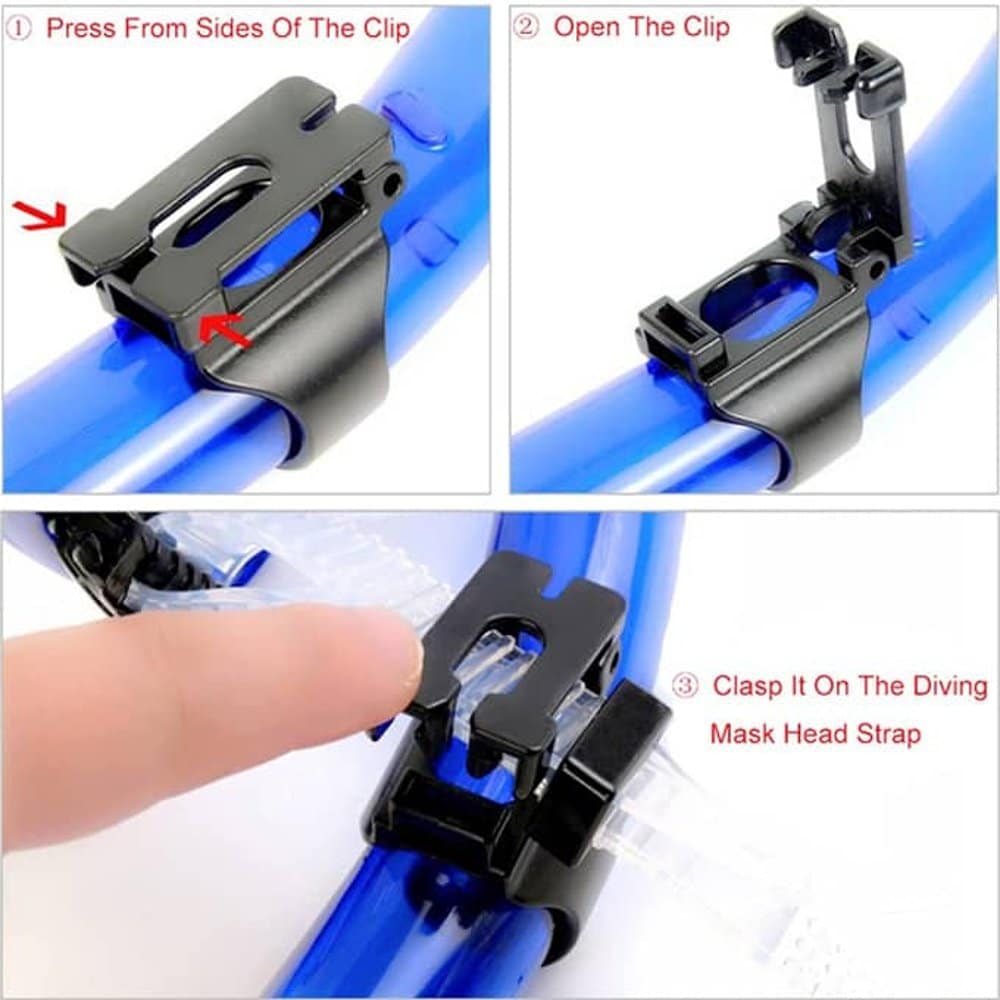 ① Press From Sides Of The Clip

② Open The Clip

③ Clasp It On The Diving Mask Head Strap