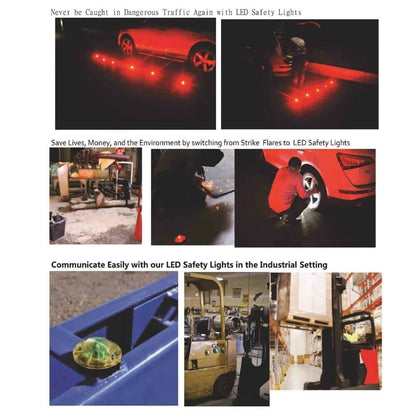 Never be Caught in Dangerous Traffic Again with LED Safety Lights

Save Lives, Money, and the Environment by switching from Strike Flares to LED Safety Lights

Communicate Easily with our LED Safety Lights in the Industrial Setting