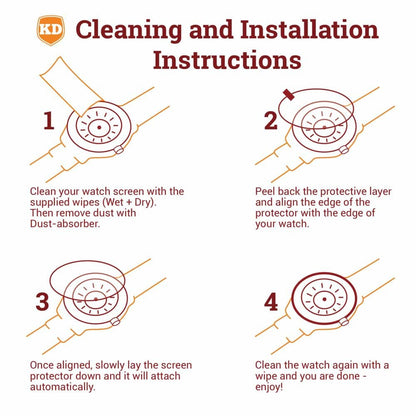 KD

Cleaning and Installation Instructions

1

Clean your watch screen with the supplied wipes (Wet + Dry). Then remove dust with Dust-absorber.

2

Peel back the protective layer and align the edge of the protector with the edge of your watch.

3

Once aligned, slowly lay the screen protector down and it will attach automatically.

4

Clean the watch again with a wipe and you are done - enjoy!