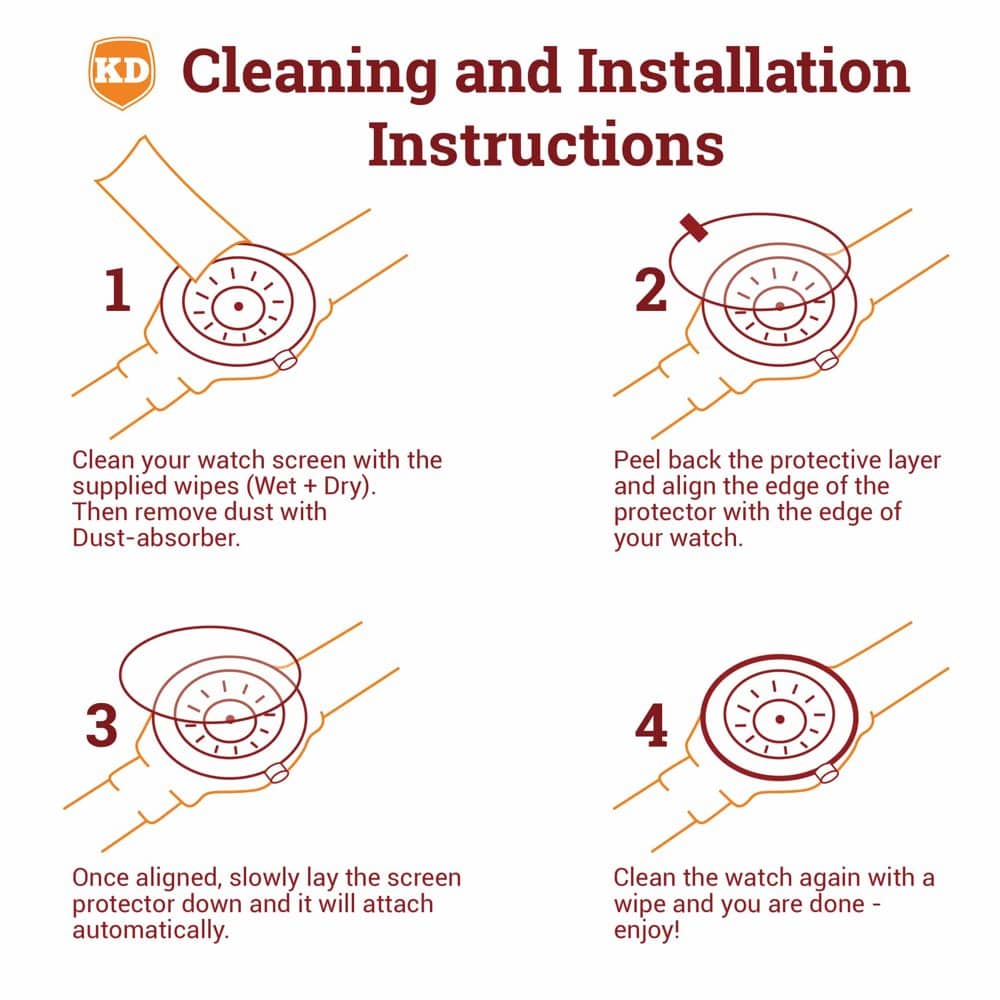 KD

Cleaning and Installation Instructions

1

Clean your watch screen with the supplied wipes (Wet + Dry). Then remove dust with Dust-absorber.

2

Peel back the protective layer and align the edge of the protector with the edge of your watch.

3

Once aligned, slowly lay the screen protector down and it will attach automatically.

4

Clean the watch again with a wipe and you are done - enjoy!