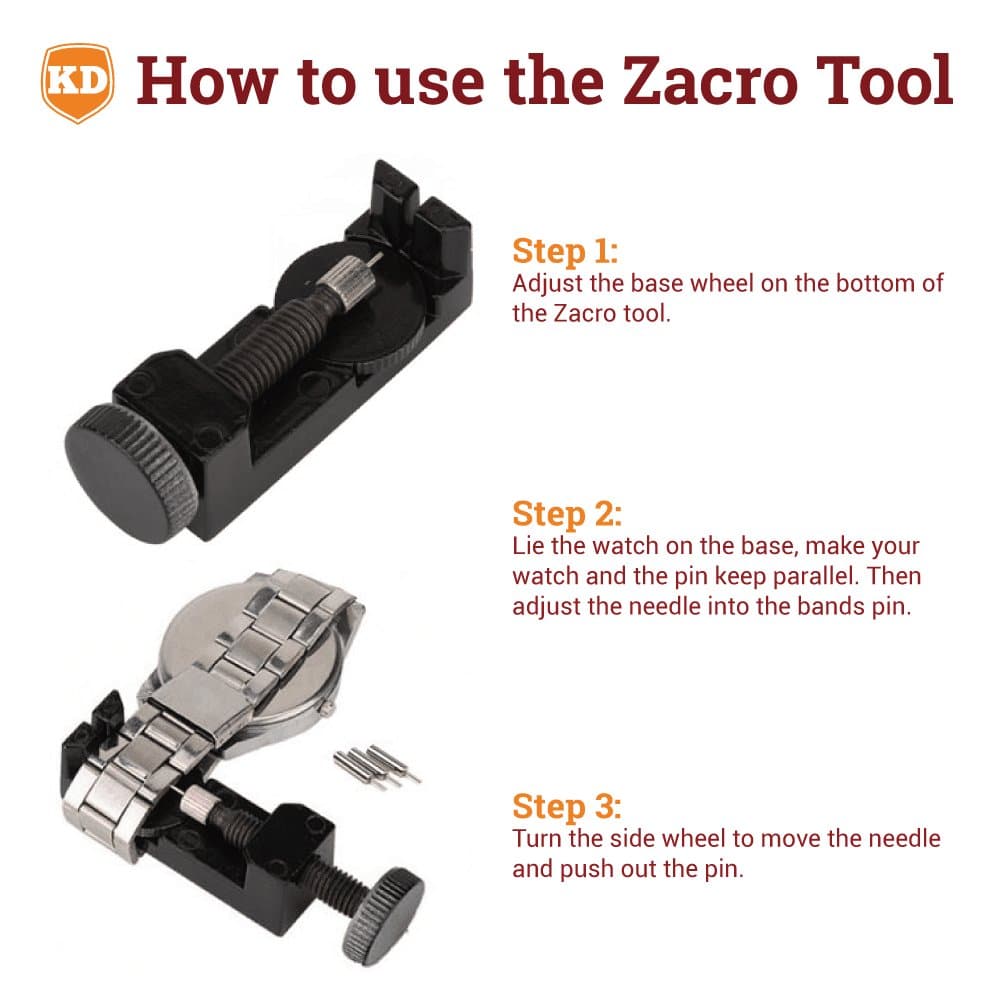 KD How to use the Zacro Tool

Step 1:
Adjust the base wheel on the bottom of the Zacro tool.

Step 2:
Lie the watch on the base, make your watch and the pin keep parallel. Then adjust the needle into the bands pin.

Step 3:
Turn the side wheel to move the needle and push out the pin.