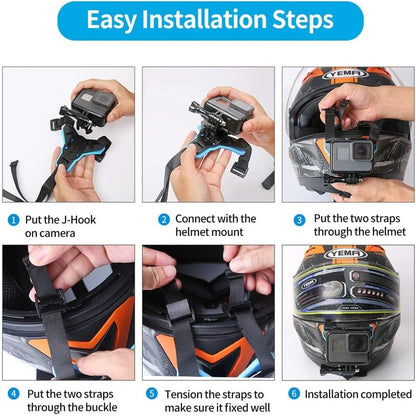 Easy Installation Steps

YEMA

1 Put the J-Hook on camera

2 Connect with the helmet mount

3 Put the two straps through the helmet

YEMA

4 Put the two straps through the buckle

5 Tension the straps to make sure it fixed well

6 Installation completed