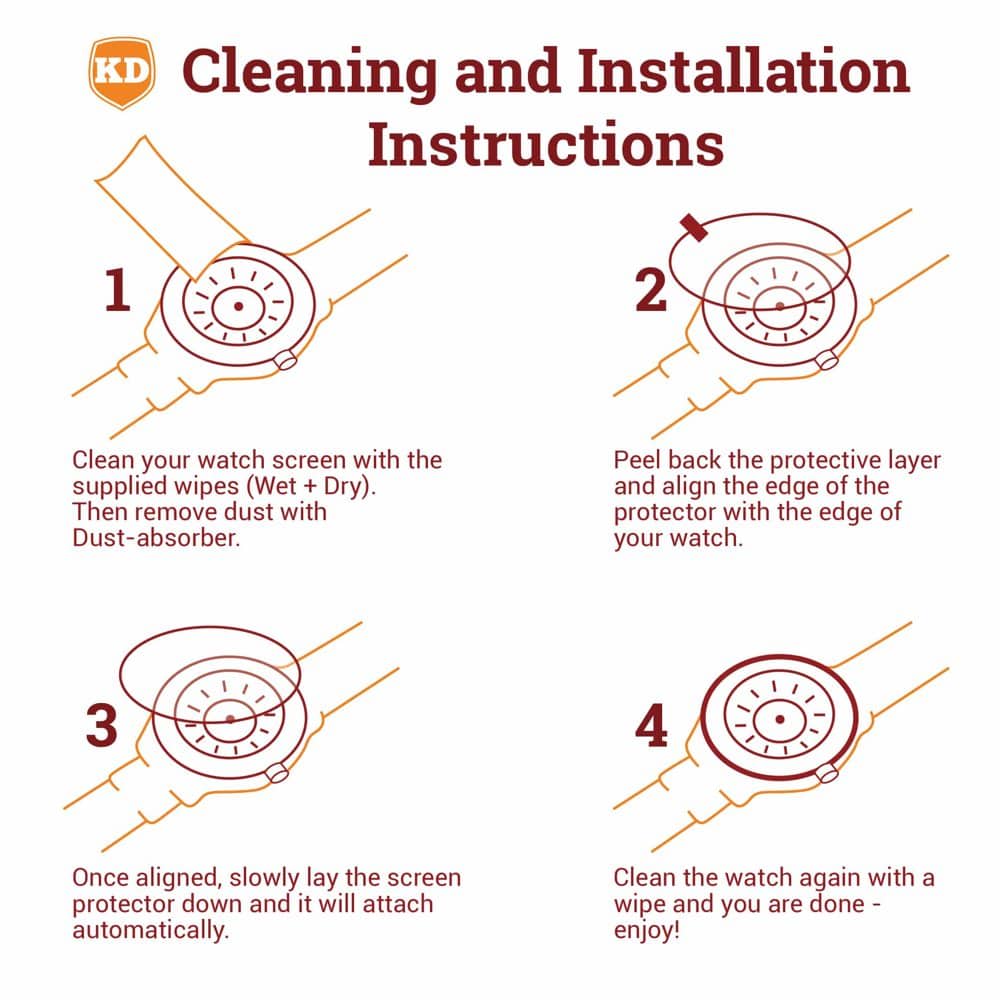 KD Cleaning and Installation Instructions

1

Clean your watch screen with the supplied wipes (Wet + Dry). Then remove dust with Dust-absorber.

2

Peel back the protective layer and align the edge of the protector with the edge of your watch.

3

Once aligned, slowly lay the screen protector down and it will attach automatically.

4

Clean the watch again with a wipe and you are done - enjoy!