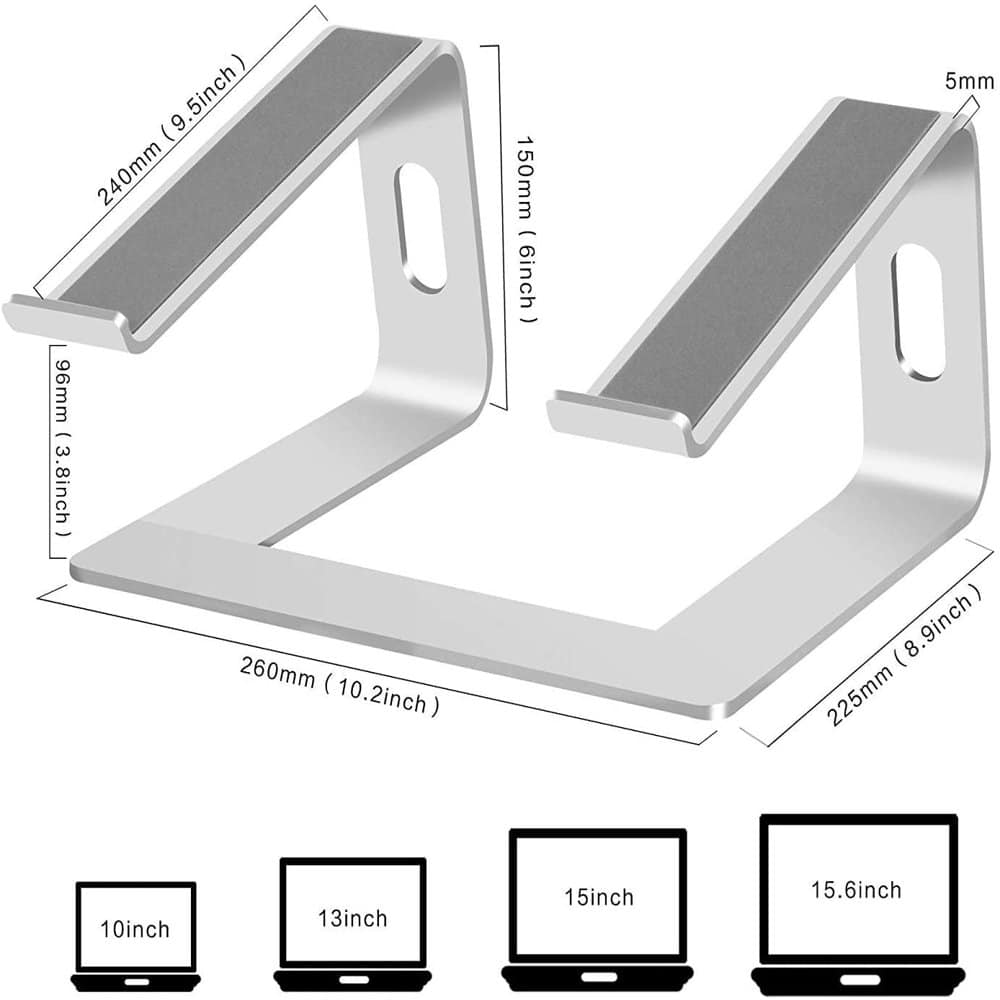 240mm ( 9.5inch )

150mm ( 6inch )

5mm

96mm ( 3.8inch )

260mm ( 10.2inch )

225mm ( 8.9inch )

10inch

13inch

15inch

15.6inch